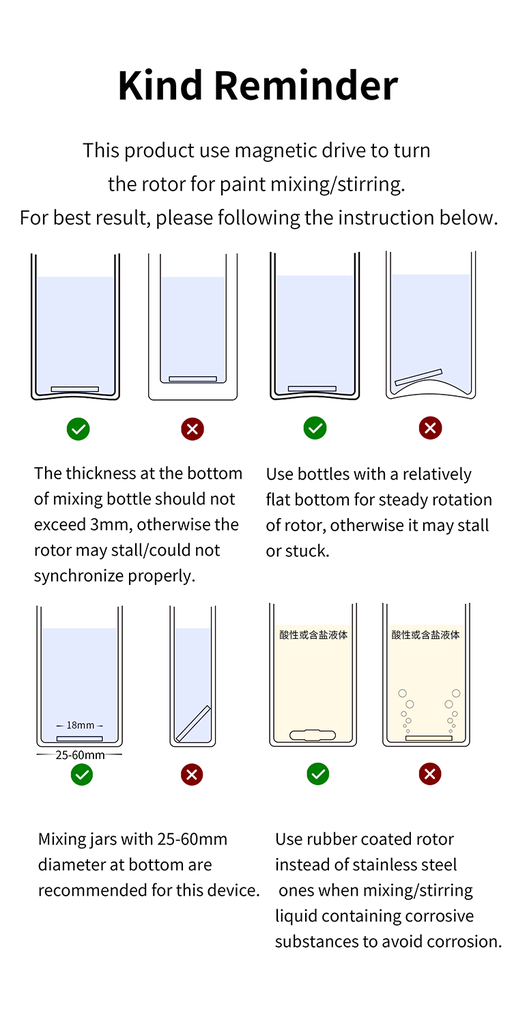 Kind Reminder

This product use magnetic drive to turn the rotor for paint mixing/stirring.
For best result, please following the instruction below.

The thickness at the bottom of mixing bottle should not exceed 3mm, otherwise the rotor may stall/could not synchronize properly.

Use bottles with a relatively flat bottom for steady rotation of rotor, otherwise it may stall or stuck.

18mm

25-60mm

酸性或含盐液体

酸性或含盐液体

Mixing jars with 25-60mm diameter at bottom are recommended for this device.

Use rubber coated rotor instead of stainless steel ones when mixing/stirring liquid containing corrosive substances to avoid corrosion.